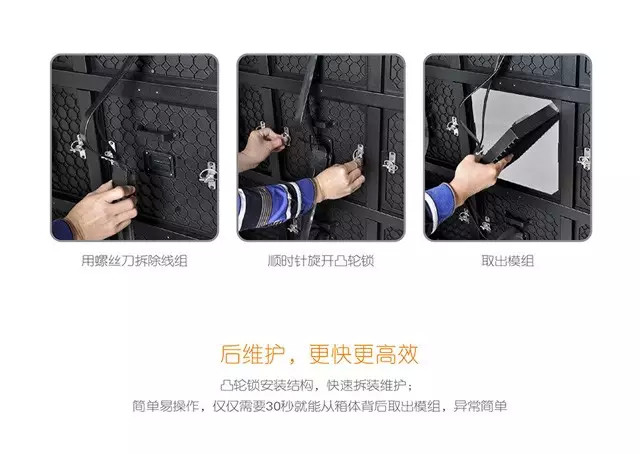 用螺丝刀拆除线组

顺时针旋开凸轮锁

取出模组

后维护，更快更高效

凸轮锁安装结构，快速拆装维护；
简单易操作，仅仅需要30秒就能从箱体背后取出模组，异常简单