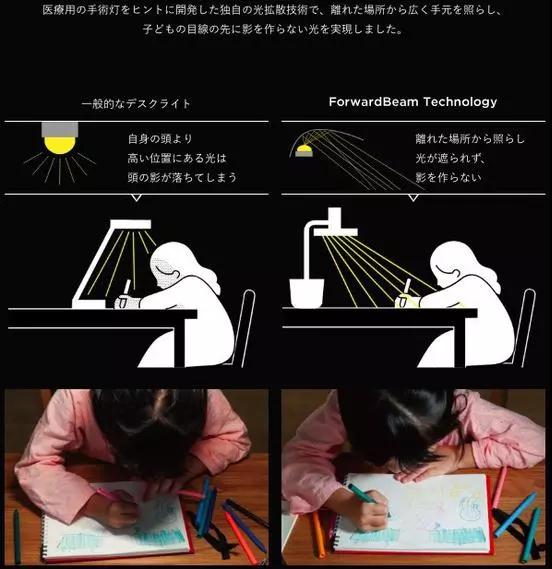 医療用の手術灯をヒントに開発した独自の光拡散技術で、離れた場所から広く手元を照らし、子どもの目線の先に影を作らない光を実現しました。

一般的なデスクライト

自身の頭より
高い位置にある光は
頭の影が落ちてしまう

ForwardBeam Technology

離れた場所から照らし
光が遮られず、
影を作らない